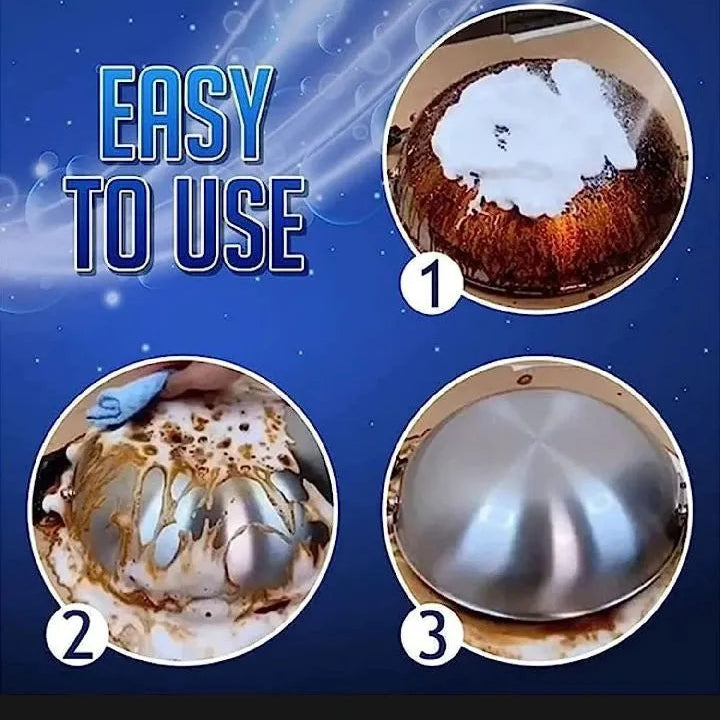 EASY
TO USE

1

2

3